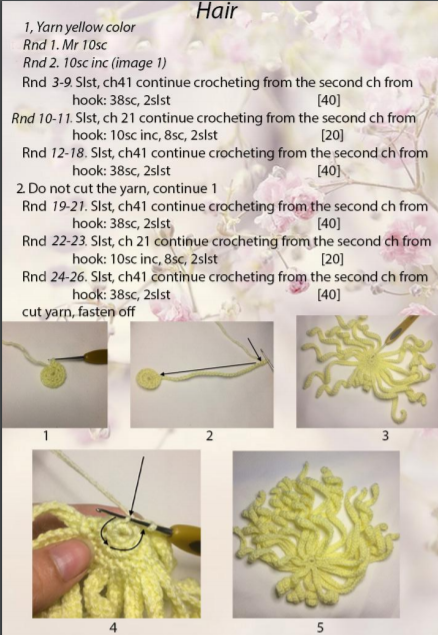 Hair

1, Yarn yellow color
Rnd 1. Mr 10sc
Rnd 2. 10sc inc (image 1)
Rnd 3-9. Slst, ch41 continue crocheting from the second ch from hook: 38sc, 2slst [40]
Rnd 10-11. Slst, ch 21 continue crocheting from the second ch from hook: 10sc inc, 8sc, 2slst [20]
Rnd 12-18. Slst, ch41 continue crocheting from the second ch from hook: 38sc, 2slst [40]
2. Do not cut the yarn, continue 1
Rnd 19-21. Slst, ch41 continue crocheting from the second ch from hook: 38sc, 2slst [40]
Rnd 22-23. Slst, ch 21 continue crocheting from the second ch from hook: 10sc inc, 8sc, 2slst [20]
Rnd 24-26. Slst, ch41 continue crocheting from the second ch from hook: 38sc, 2slst [40]
cut yarn, fasten off

1

2

3

4

5